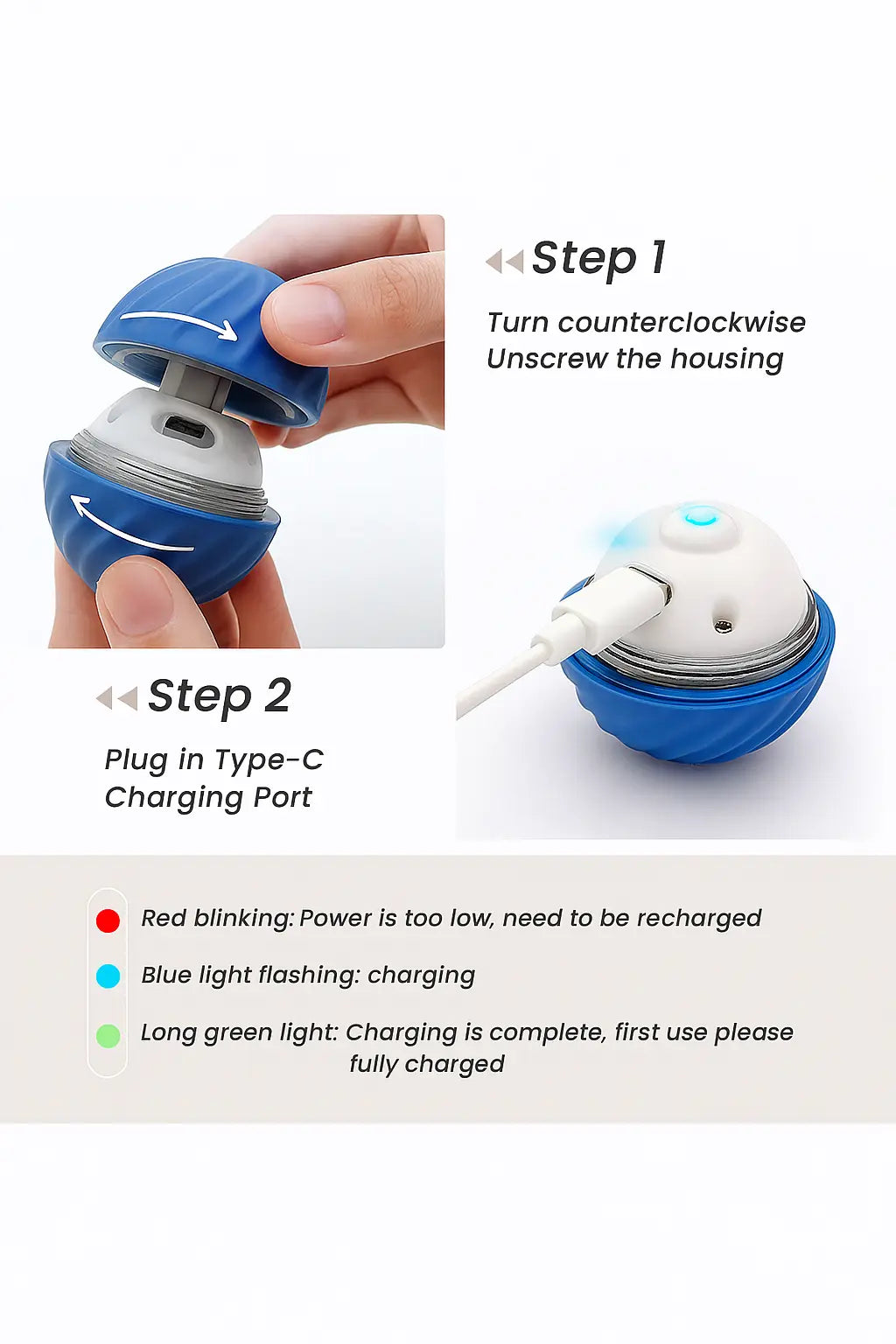 Step 1

Turn counterclockwise
Unscrew the housing

Step 2

Plug in Type-C
Charging Port

Red blinking: Power is too low, need to be recharged

Blue light flashing: charging

Long green light: Charging is complete, first use please fully charged