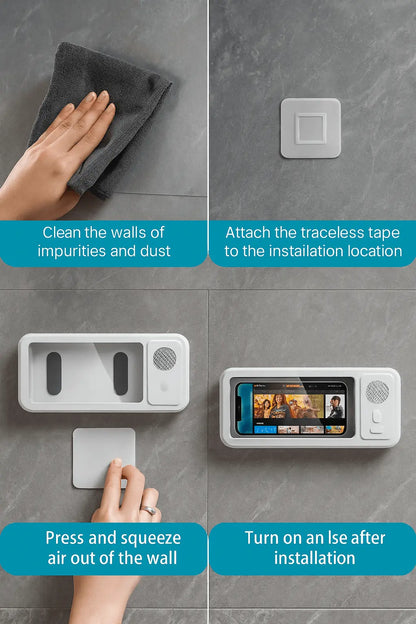 Clean the walls of impurities and dust

Attach the traceless tape to the instailation location

Press and squeeze air out of the wall

Turn on an lse after installation